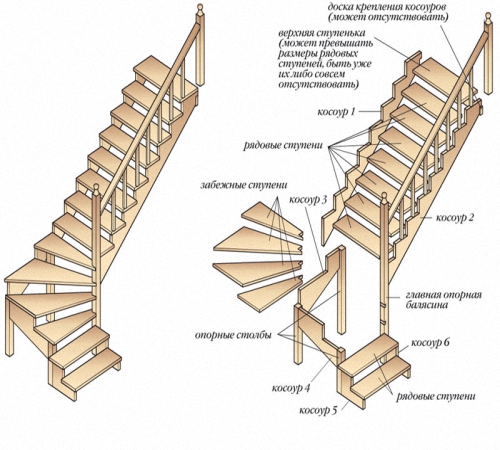 доска крепления косоуров (может отсутствовать)

верхняя ступенька (может превышать размеры рядовых ступеней, быть уже их либо совсем отсутствовать)

косоур 1

рядовые ступени

забежные ступени

косоур 3

косоур 2

главная опорная балясина

опорные столбы

косоур 6

косоур 4

рядовые ступени

косоур 5