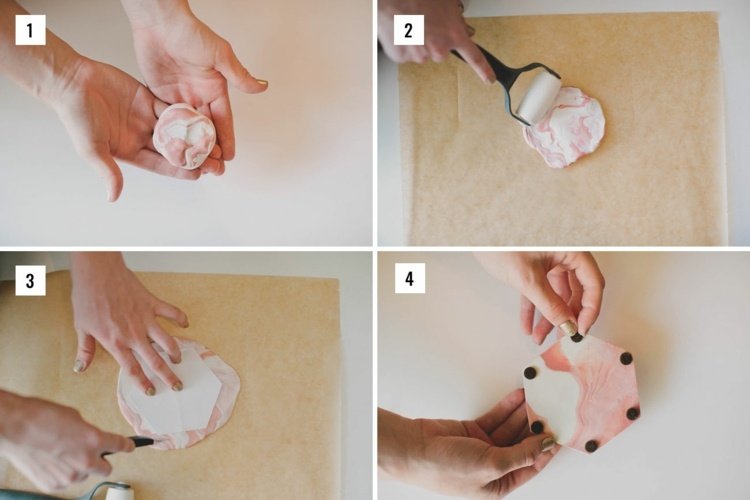 1

2

3

4