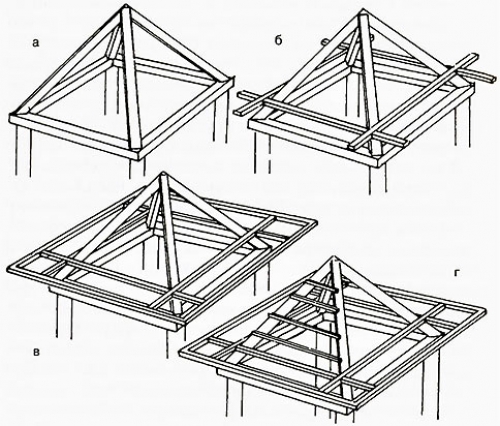 а

б

в

г