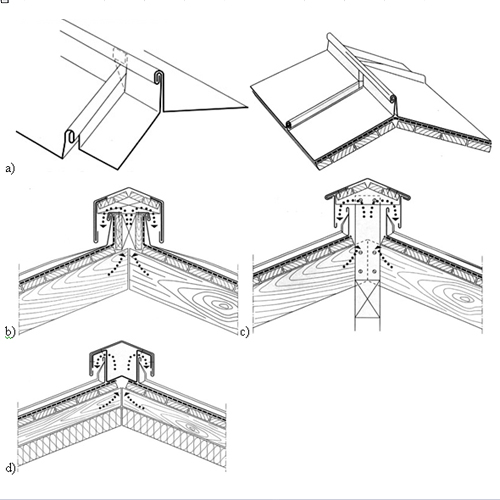 a)

b)

c)

d)