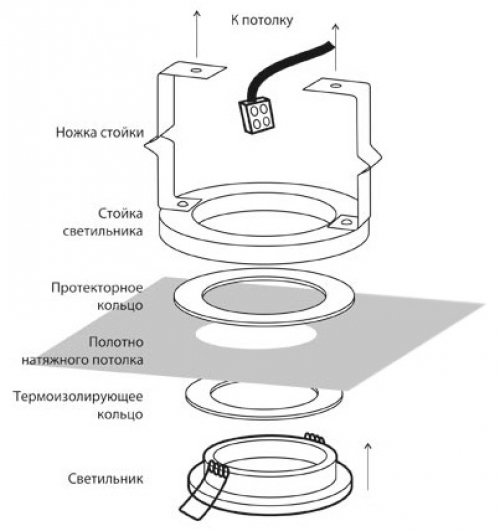 К потолку

Ножка стойки

Стойка светильника

Протекторное кольцо

Полотно натяжного потолка

Термоизолирующее кольцо

Светильник